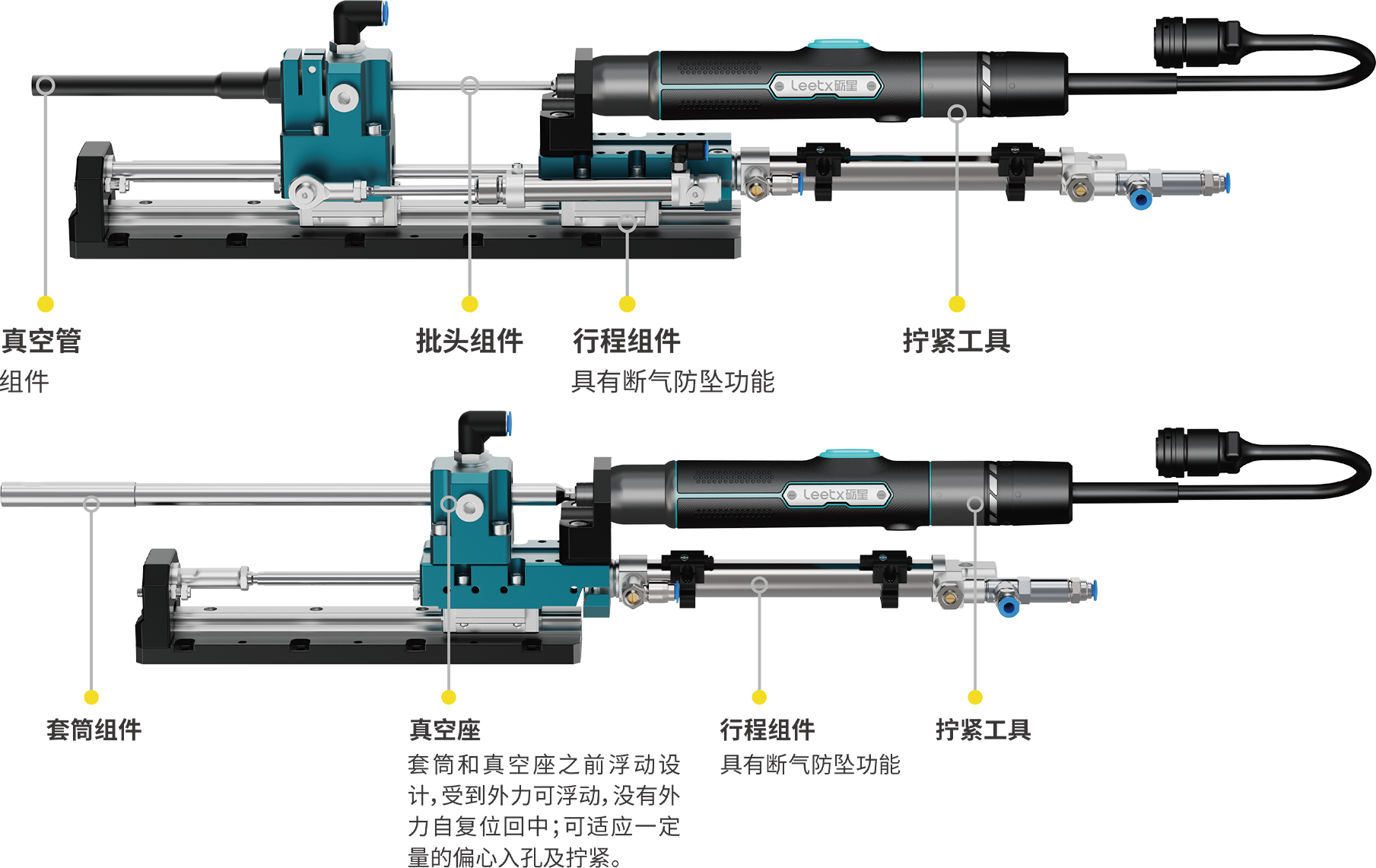 Leetx砺星

真空管
组件

批头组件

行程组件
具有断气防坠功能

拧紧工具

Leetx砺星

套筒组件

真空座
套筒和真空座之前浮动设计，受到外力可浮动，没有外力自复位回中；可适应一定量的偏心入孔及拧紧。

行程组件
具有断气防坠功能

拧紧工具