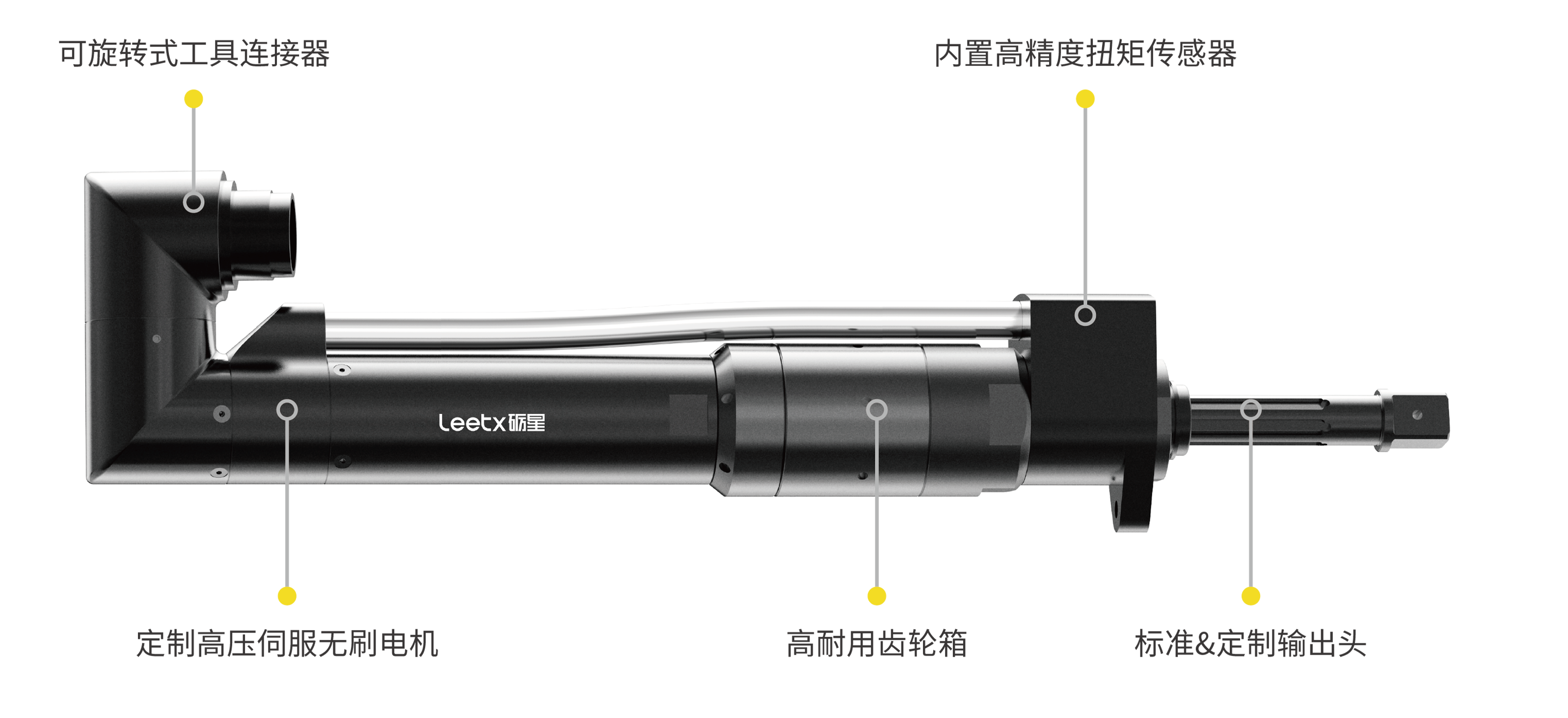 可旋转式工具连接器

内置高精度扭矩传感器

Leetx砺星

定制高压伺服无刷电机

高耐用齿轮箱

标准&定制输出头